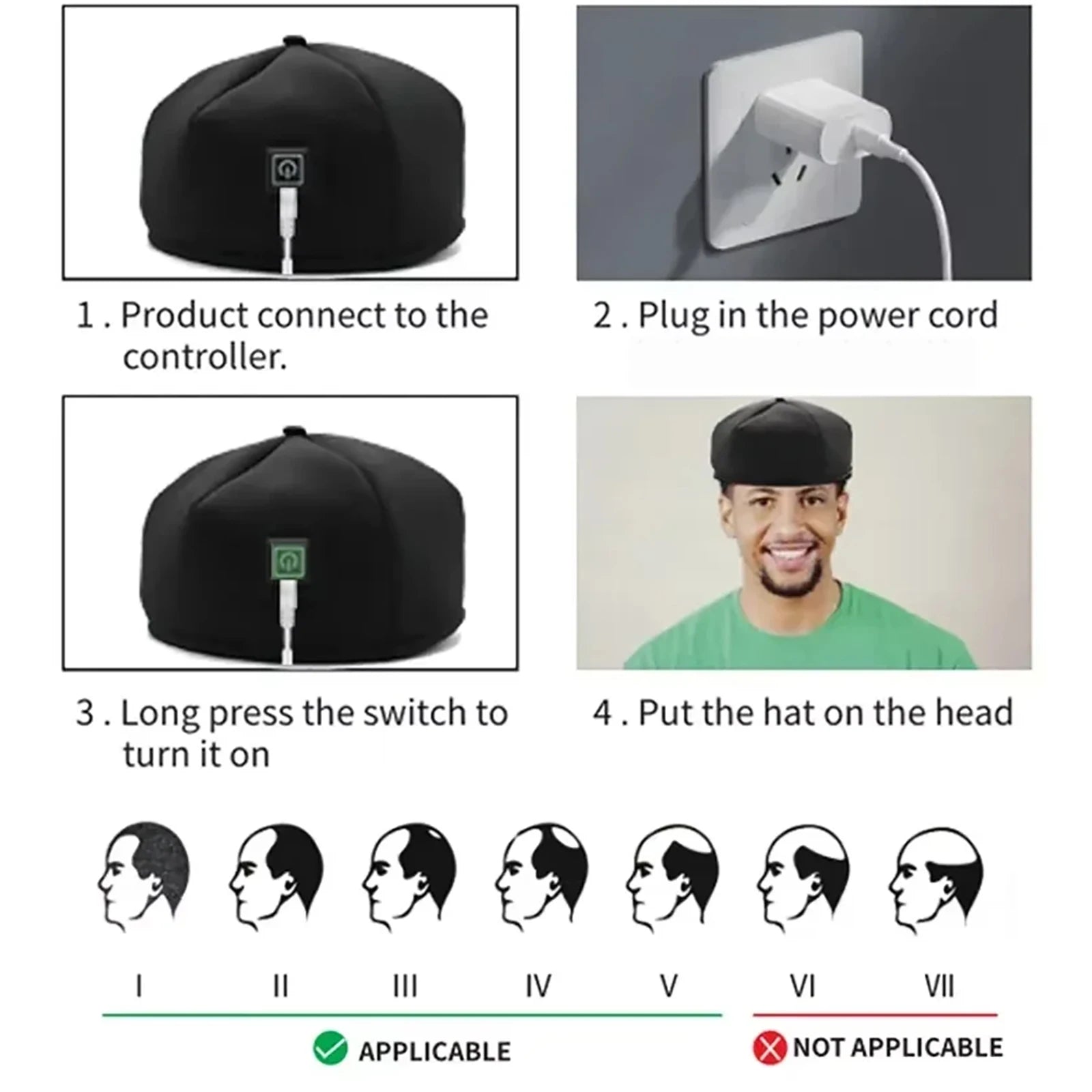 1 . Product connect to the controller.

2 . Plug in the power cord

3 . Long press the switch to turn it on

4 . Put the hat on the head

I II III IV V VI VII

APPLICABLE

NOT APPLICABLE